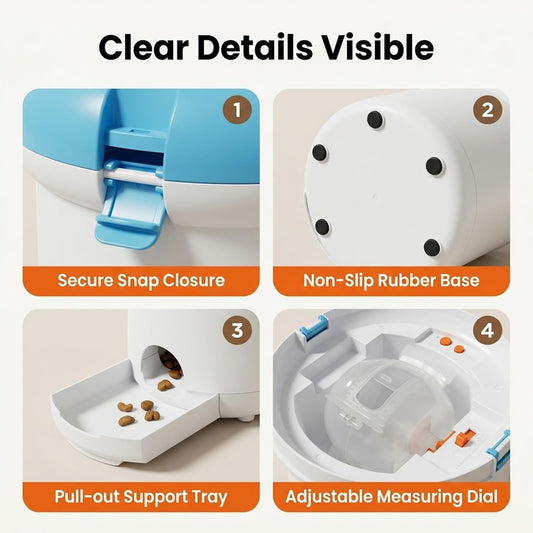 Clear Details Visible

1

Secure Snap Closure

2

Non-Slip Rubber Base

3

Pull-out Support Tray

4

Adjustable Measuring Dial